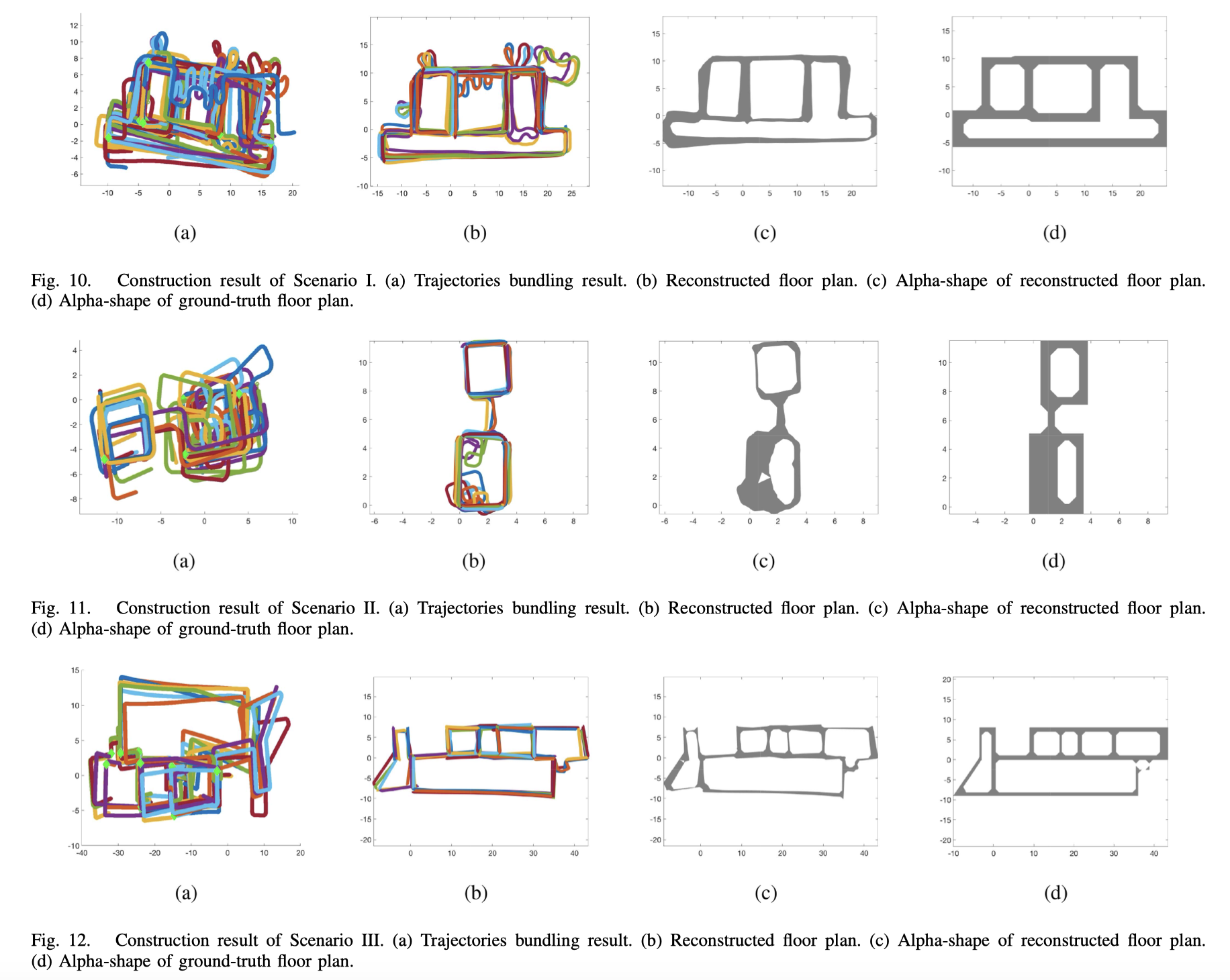 12
10
8
6
4
2
0
-2
-4
-6
-10 -5 0 5 10 15 20

(a)

15
10
5
0
-5
-10
-15 -10 -5 0 5 10 15 20 25

(b)

15
10
5
0
-5
-10
-10 -5 0 5 10 15 20

(c)

15
10
5
0
-5
-10
-10 -5 0 5 10 15 20

(d)

Fig. 10. Construction result of Scenario I. (a) Trajectories bundling result. (b) Reconstructed floor plan. (c) Alpha-shape of reconstructed floor plan. (d) Alpha-shape of ground-truth floor plan.

4
2
0
-2
-4
-6
-8
-10 -5 0 5 10

(a)

10
8
6
4
2
0
-6 -4 -2 0 2 4 6 8

(b)

10
8
6
4
2
0
-6 -4 -2 0 2 4 6 8

(c)

10
8
6
4
2
0
-4 -2 0 2 4 6 8

(d)

Fig. 11. Construction result of Scenario II. (a) Trajectories bundling result. (b) Reconstructed floor plan. (c) Alpha-shape of reconstructed floor plan. (d) Alpha-shape of ground-truth floor plan.

15
10
5
0
-5
-10
-40 -30 -20 -10 0 10 20

(a)

15
10
5
0
-5
-10
-15
-20
0 10 20 30 40

(b)

15
10
5
0
-5
-10
-15
-20
0 10 20 30 40

(c)

20
15
10
5
0
-5
-10
-15
-20
-10 0 10 20 30 40

(d)

Fig. 12. Construction result of Scenario III. (a) Trajectories bundling result. (b) Reconstructed floor plan. (c) Alpha-shape of reconstructed floor plan. (d) Alpha-shape of ground-truth floor plan.